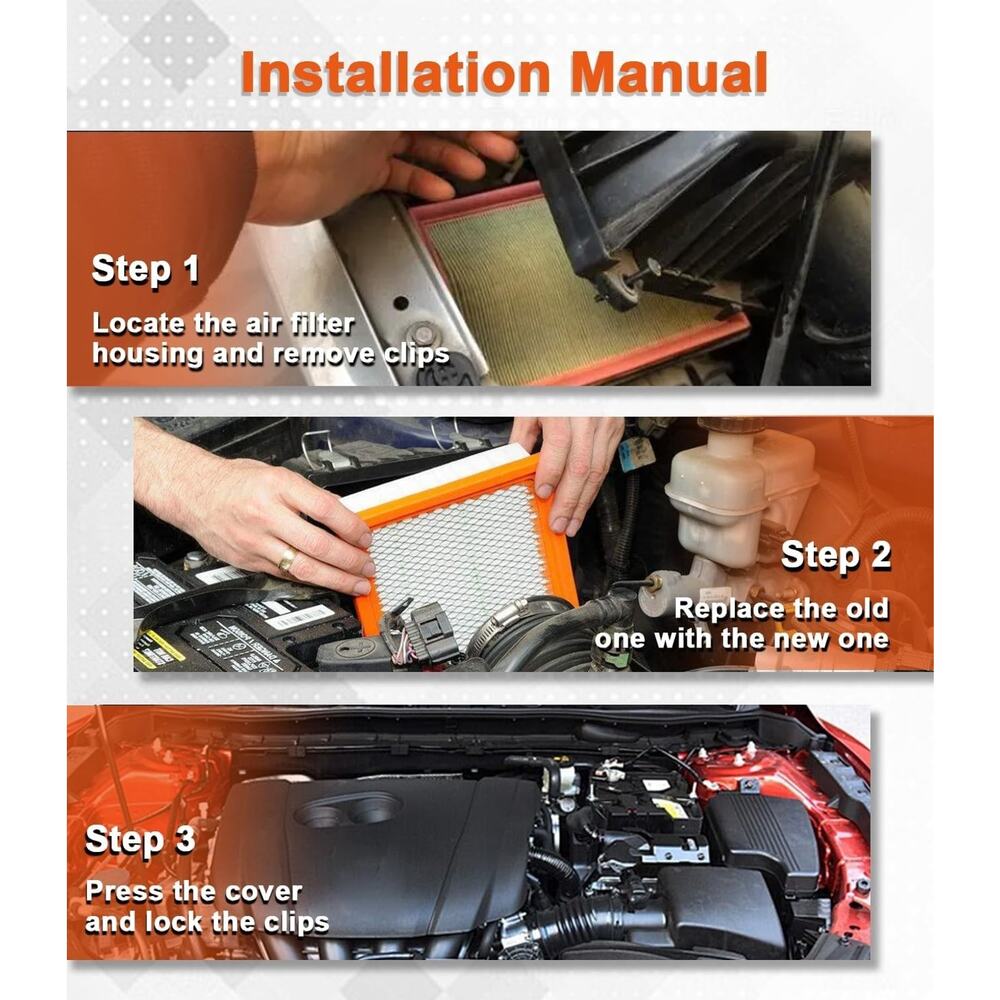 Installation Manual

Step 1

Locate the air filter housing and remove clips

Step 2

Replace the old one with the new one

Step 3

Press the cover and lock the clips